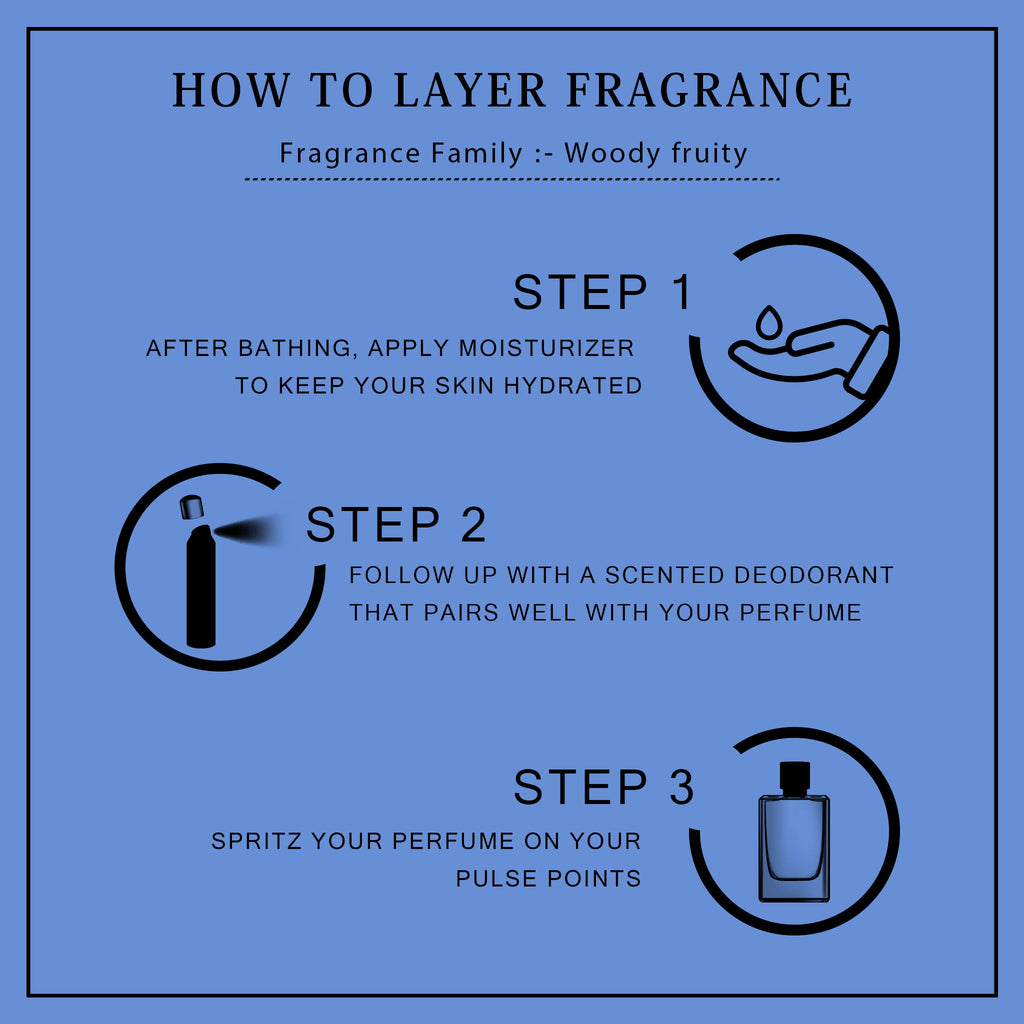 HOW TO LAYER FRAGRANCE

Fragrance Family :- Woody fruity

STEP 1

AFTER BATHING, APPLY MOISTURIZER TO KEEP YOUR SKIN HYDRATED

STEP 2

FOLLOW UP WITH A SCENTED DEODORANT THAT PAIRS WELL WITH YOUR PERFUME

STEP 3

SPRITZ YOUR PERFUME ON YOUR PULSE POINTS