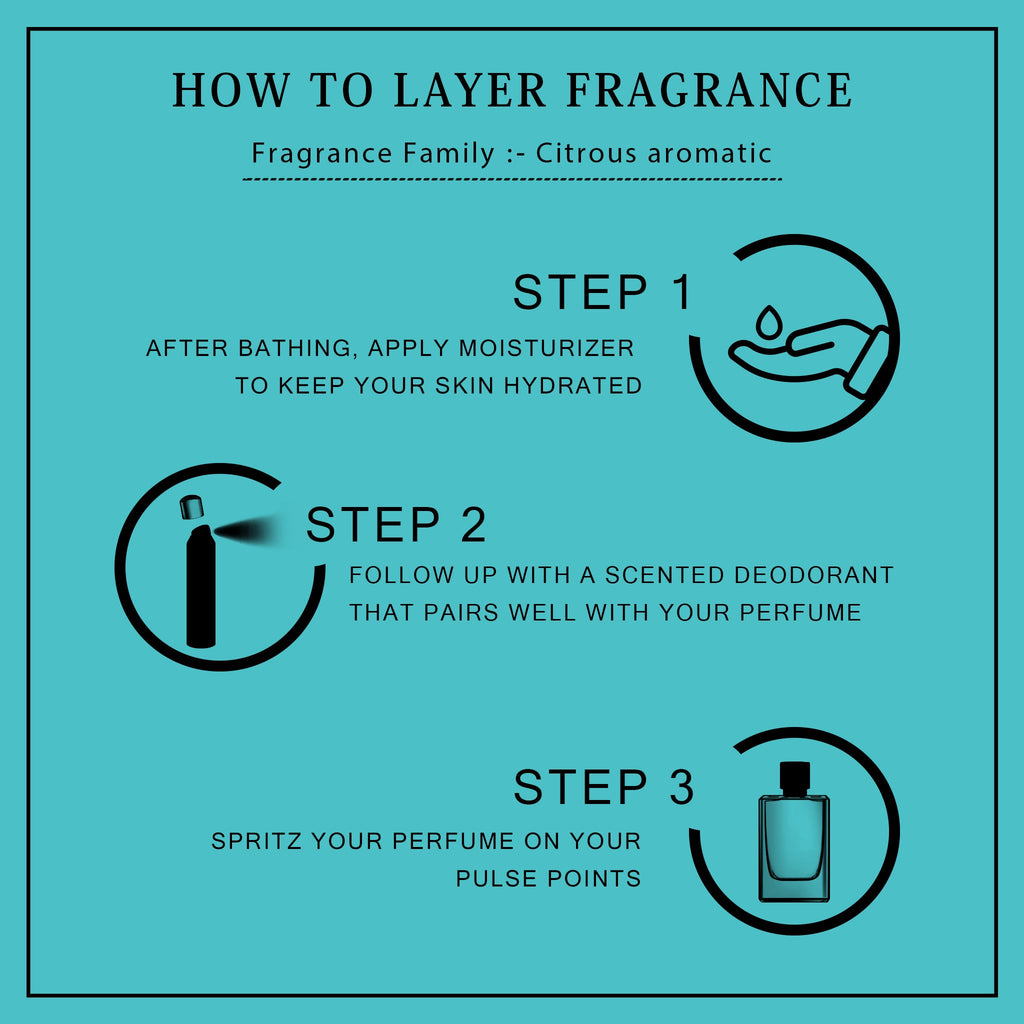 HOW TO LAYER FRAGRANCE

Fragrance Family :- Citrous aromatic

STEP 1

AFTER BATHING, APPLY MOISTURIZER TO KEEP YOUR SKIN HYDRATED

STEP 2

FOLLOW UP WITH A SCENTED DEODORANT THAT PAIRS WELL WITH YOUR PERFUME

STEP 3

SPRITZ YOUR PERFUME ON YOUR PULSE POINTS