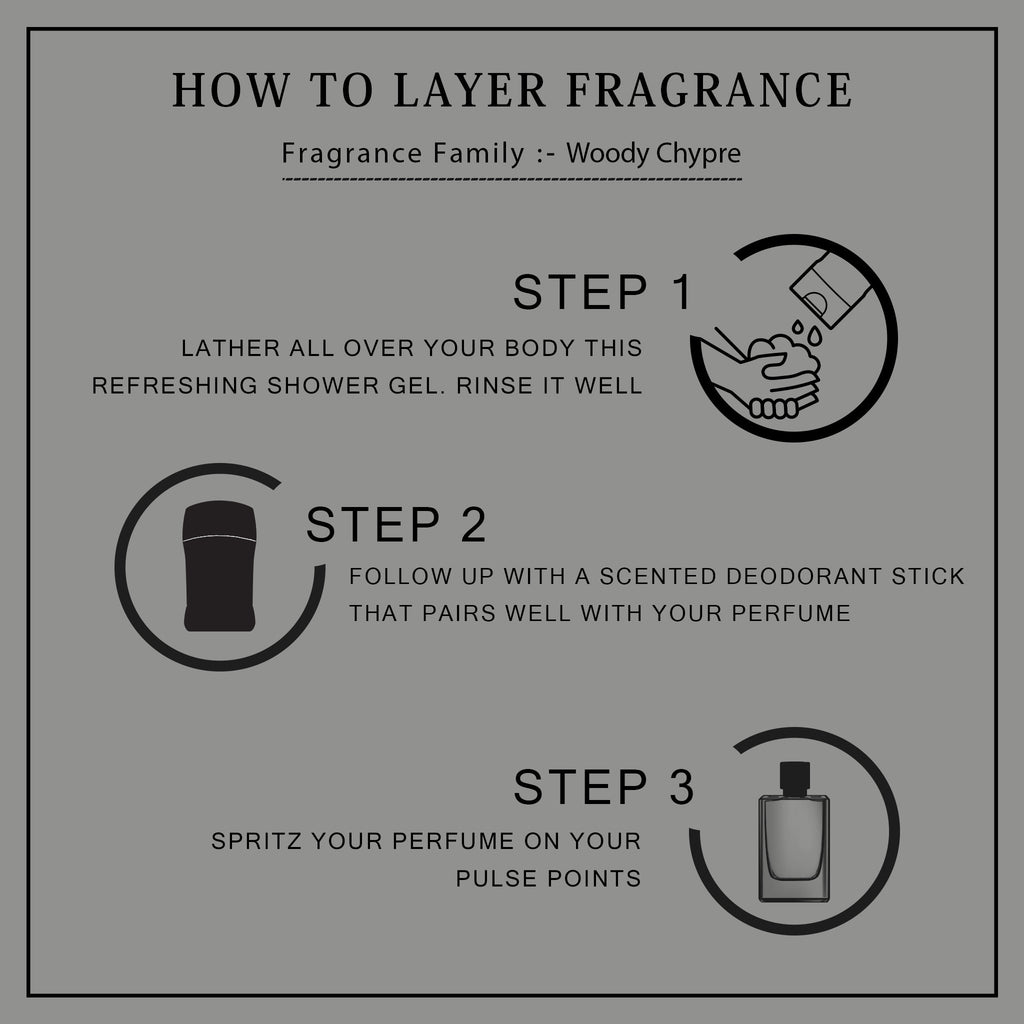 HOW TO LAYER FRAGRANCE

Fragrance Family :- Woody Chypre

STEP 1

LATHER ALL OVER YOUR BODY THIS REFRESHING SHOWER GEL. RINSE IT WELL

STEP 2

FOLLOW UP WITH A SCENTED DEODORANT STICK THAT PAIRS WELL WITH YOUR PERFUME

STEP 3

SPRITZ YOUR PERFUME ON YOUR PULSE POINTS