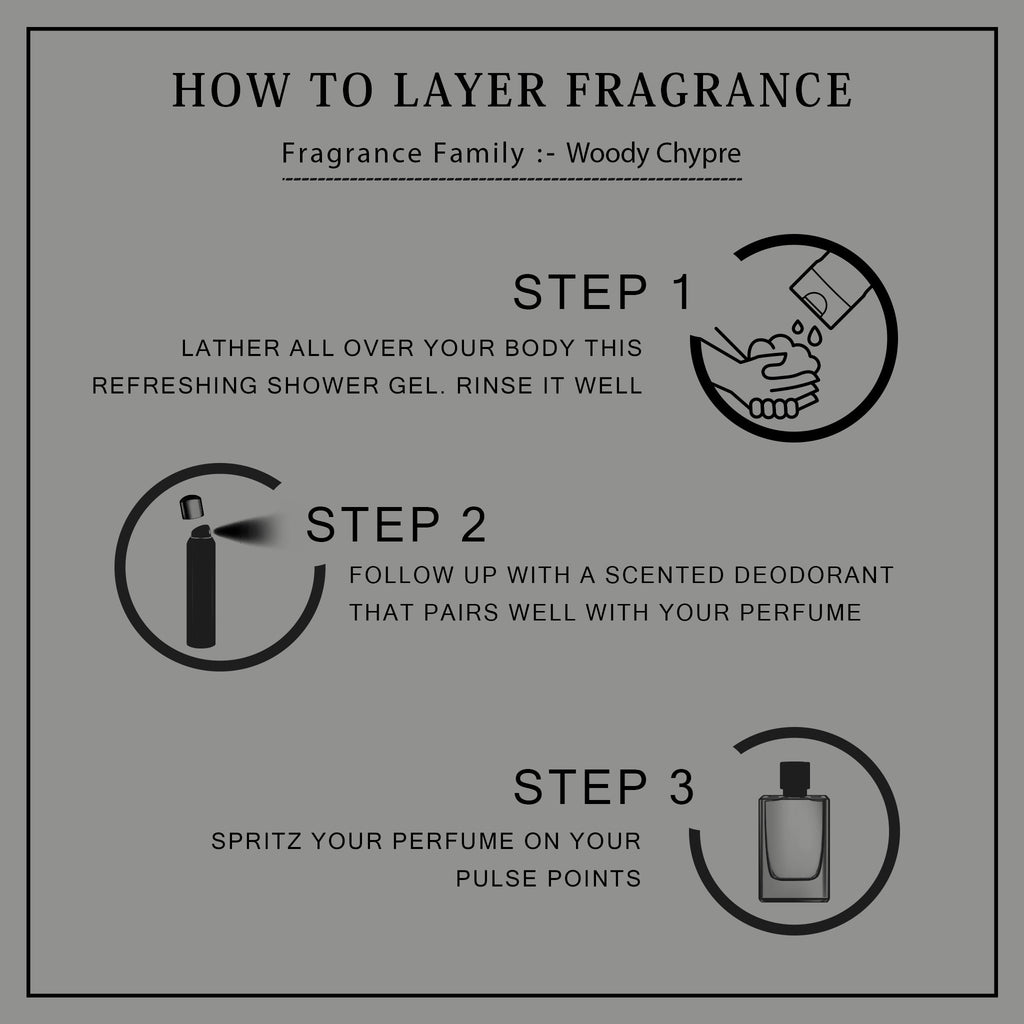 HOW TO LAYER FRAGRANCE

Fragrance Family :- Woody Chypre

STEP 1

LATHER ALL OVER YOUR BODY THIS REFRESHING SHOWER GEL. RINSE IT WELL

STEP 2

FOLLOW UP WITH A SCENTED DEODORANT THAT PAIRS WELL WITH YOUR PERFUME

STEP 3

SPRITZ YOUR PERFUME ON YOUR PULSE POINTS