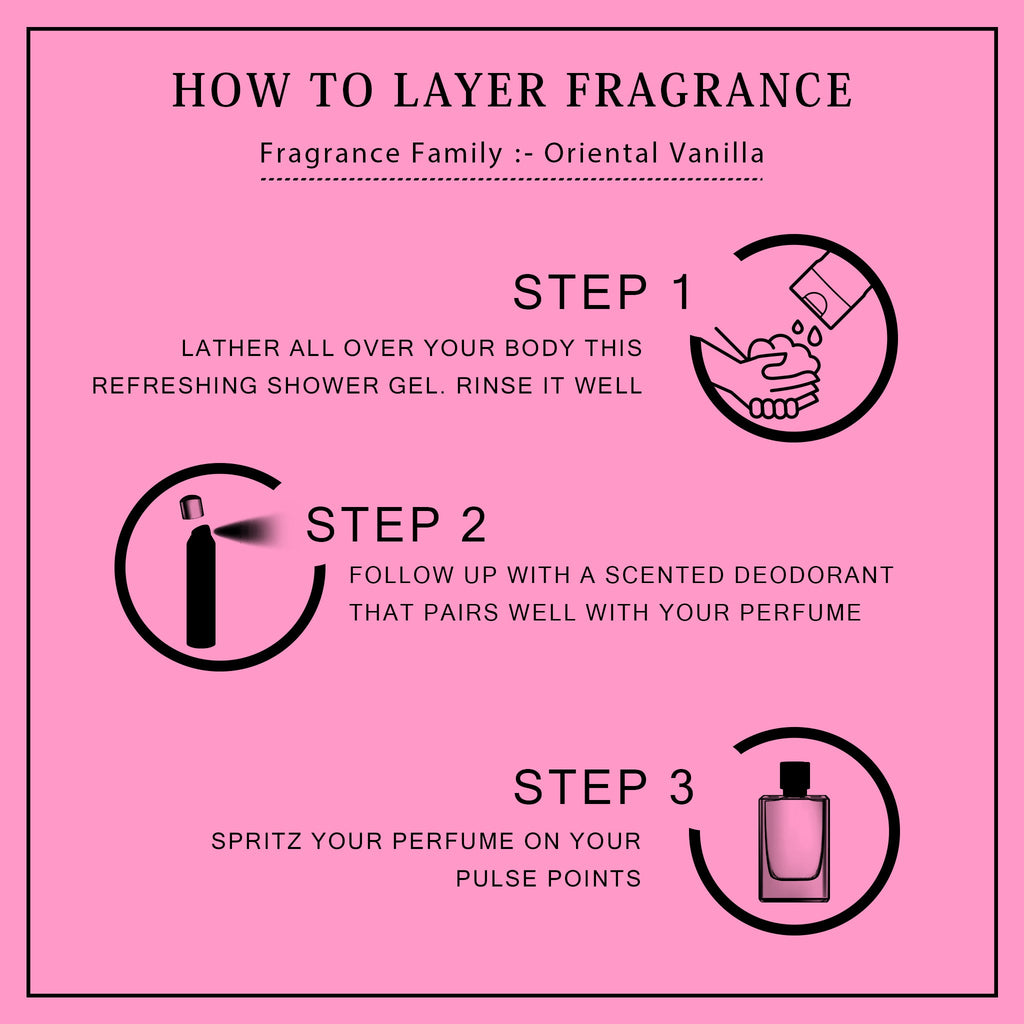 HOW TO LAYER FRAGRANCE

Fragrance Family :- Oriental Vanilla

STEP 1

LATHER ALL OVER YOUR BODY THIS REFRESHING SHOWER GEL. RINSE IT WELL

STEP 2

FOLLOW UP WITH A SCENTED DEODORANT THAT PAIRS WELL WITH YOUR PERFUME

STEP 3

SPRITZ YOUR PERFUME ON YOUR PULSE POINTS