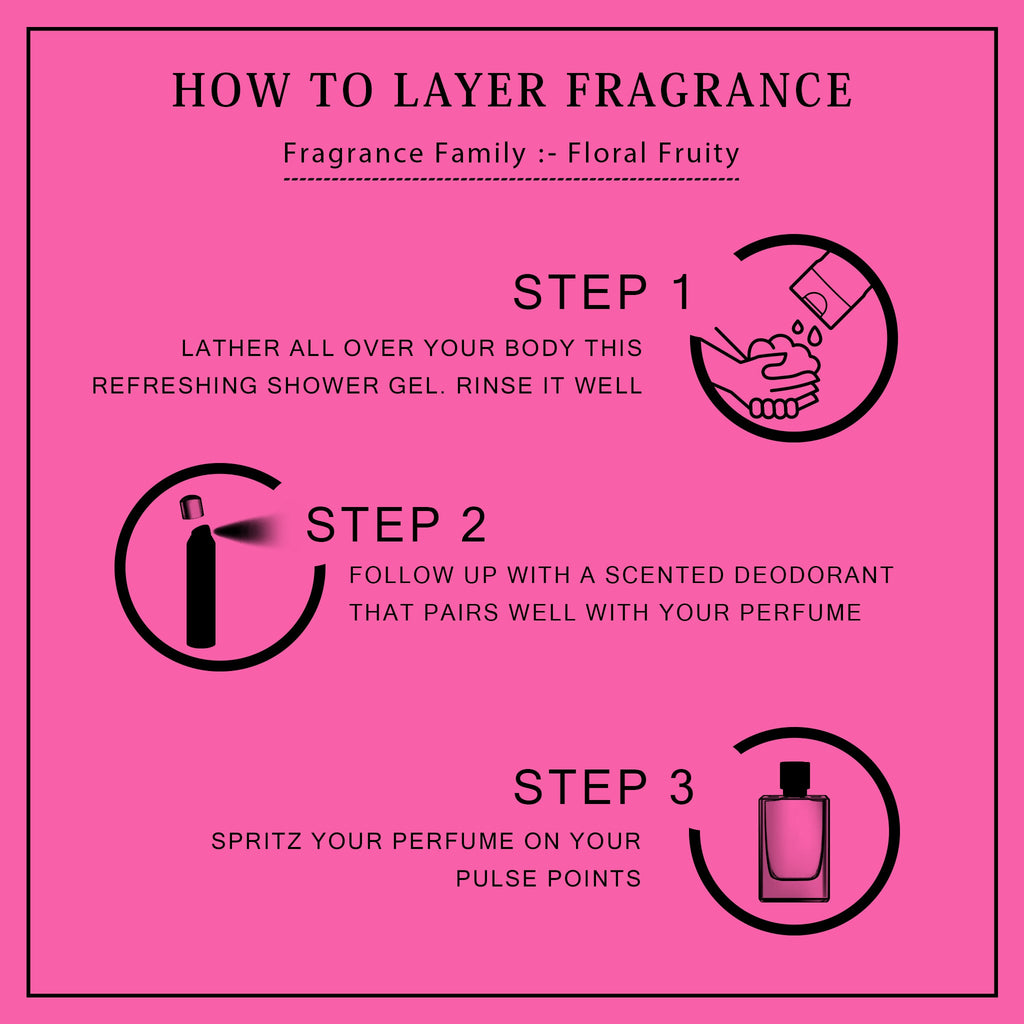 HOW TO LAYER FRAGRANCE

Fragrance Family :- Floral Fruity

STEP 1

LATHER ALL OVER YOUR BODY THIS REFRESHING SHOWER GEL. RINSE IT WELL

STEP 2

FOLLOW UP WITH A SCENTED DEODORANT THAT PAIRS WELL WITH YOUR PERFUME

STEP 3

SPRITZ YOUR PERFUME ON YOUR PULSE POINTS