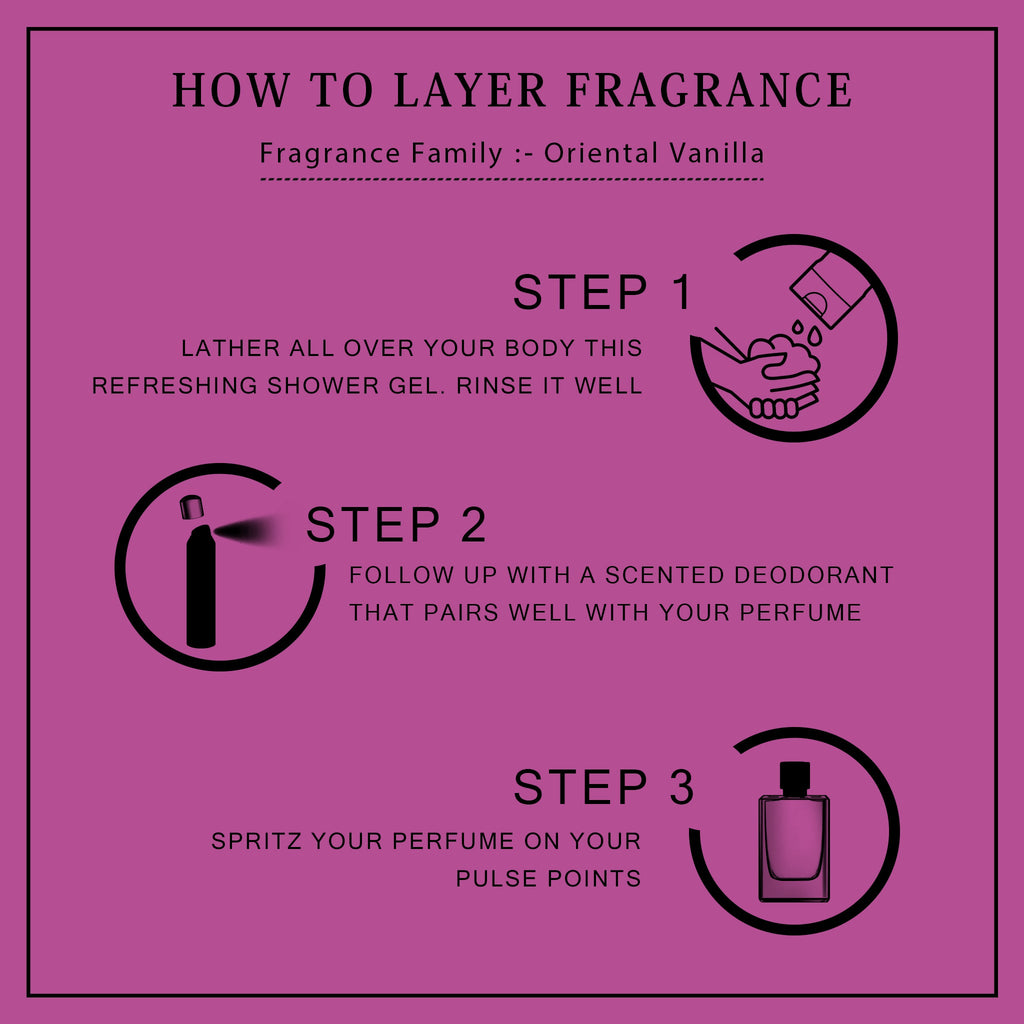 HOW TO LAYER FRAGRANCE

Fragrance Family :- Oriental Vanilla

STEP 1

LATHER ALL OVER YOUR BODY THIS REFRESHING SHOWER GEL. RINSE IT WELL

STEP 2

FOLLOW UP WITH A SCENTED DEODORANT THAT PAIRS WELL WITH YOUR PERFUME

STEP 3

SPRITZ YOUR PERFUME ON YOUR PULSE POINTS