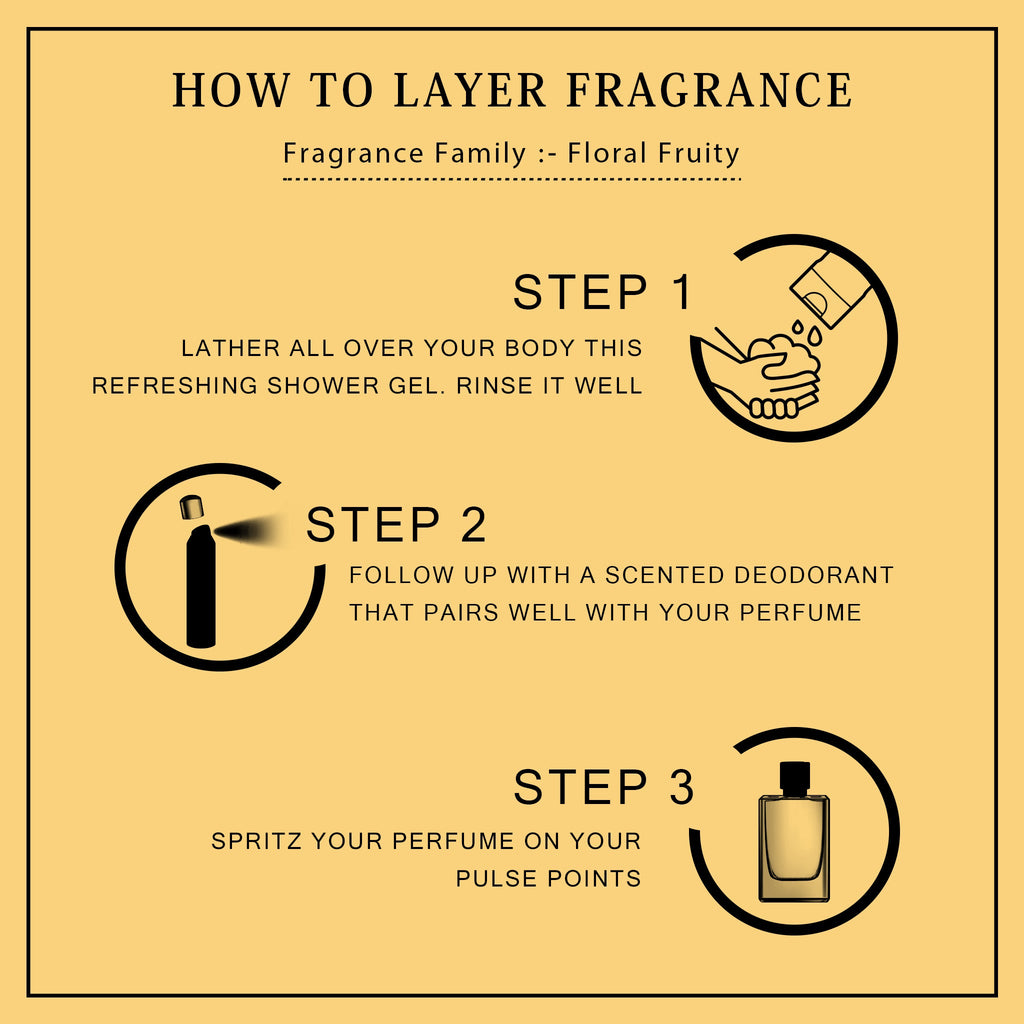 HOW TO LAYER FRAGRANCE

Fragrance Family :- Floral Fruity

STEP 1

LATHER ALL OVER YOUR BODY THIS REFRESHING SHOWER GEL. RINSE IT WELL

STEP 2

FOLLOW UP WITH A SCENTED DEODORANT THAT PAIRS WELL WITH YOUR PERFUME

STEP 3

SPRITZ YOUR PERFUME ON YOUR PULSE POINTS