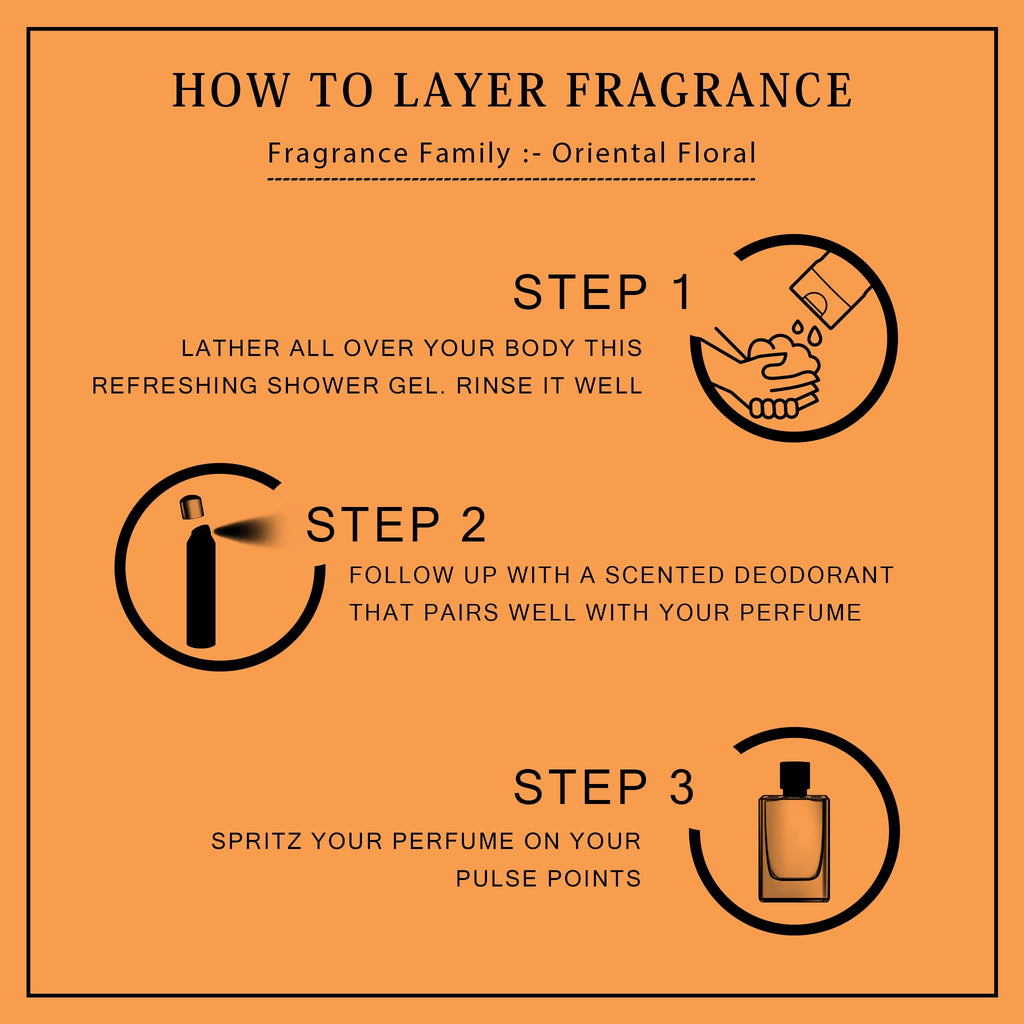 HOW TO LAYER FRAGRANCE

Fragrance Family :- Oriental Floral

STEP 1

LATHER ALL OVER YOUR BODY THIS REFRESHING SHOWER GEL. RINSE IT WELL

STEP 2

FOLLOW UP WITH A SCENTED DEODORANT THAT PAIRS WELL WITH YOUR PERFUME

STEP 3

SPRITZ YOUR PERFUME ON YOUR PULSE POINTS