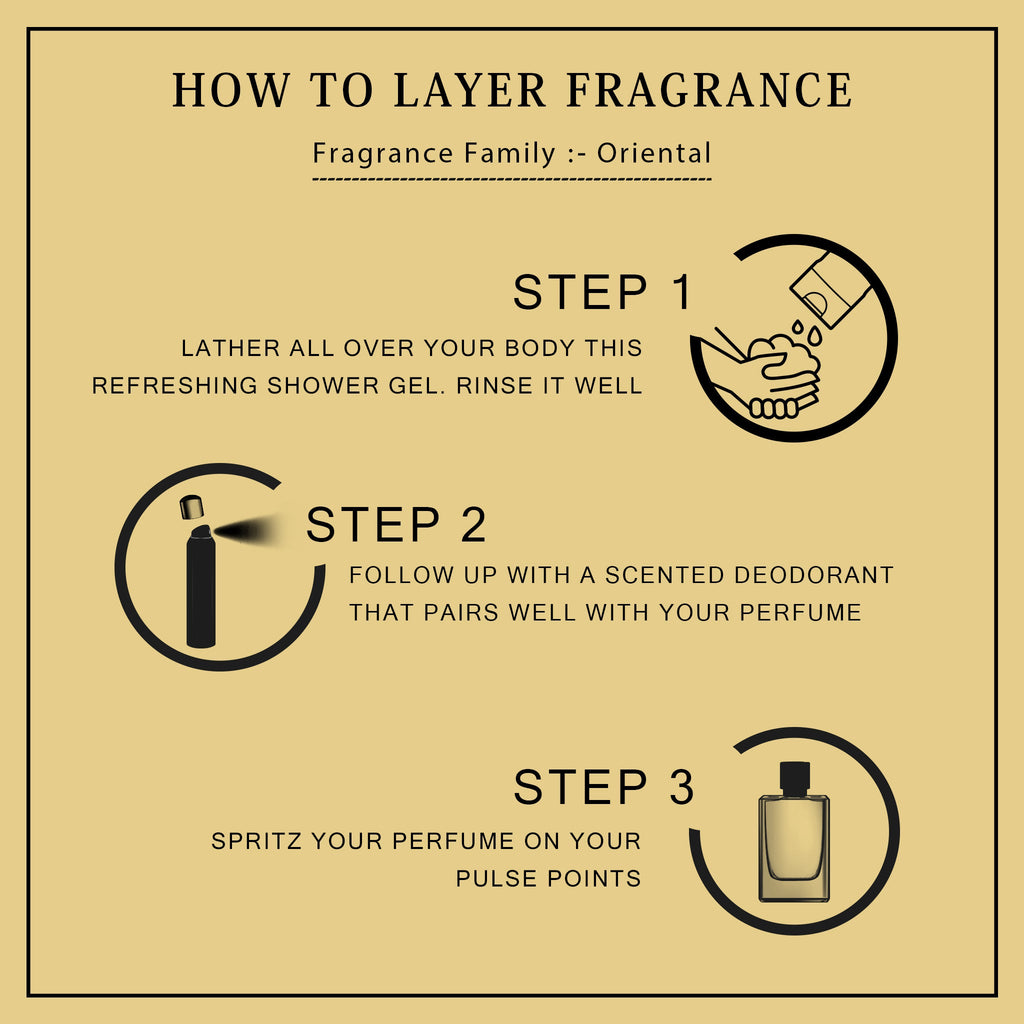 HOW TO LAYER FRAGRANCE

Fragrance Family :- Oriental

STEP 1

LATHER ALL OVER YOUR BODY THIS REFRESHING SHOWER GEL. RINSE IT WELL

STEP 2

FOLLOW UP WITH A SCENTED DEODORANT THAT PAIRS WELL WITH YOUR PERFUME

STEP 3

SPRITZ YOUR PERFUME ON YOUR PULSE POINTS