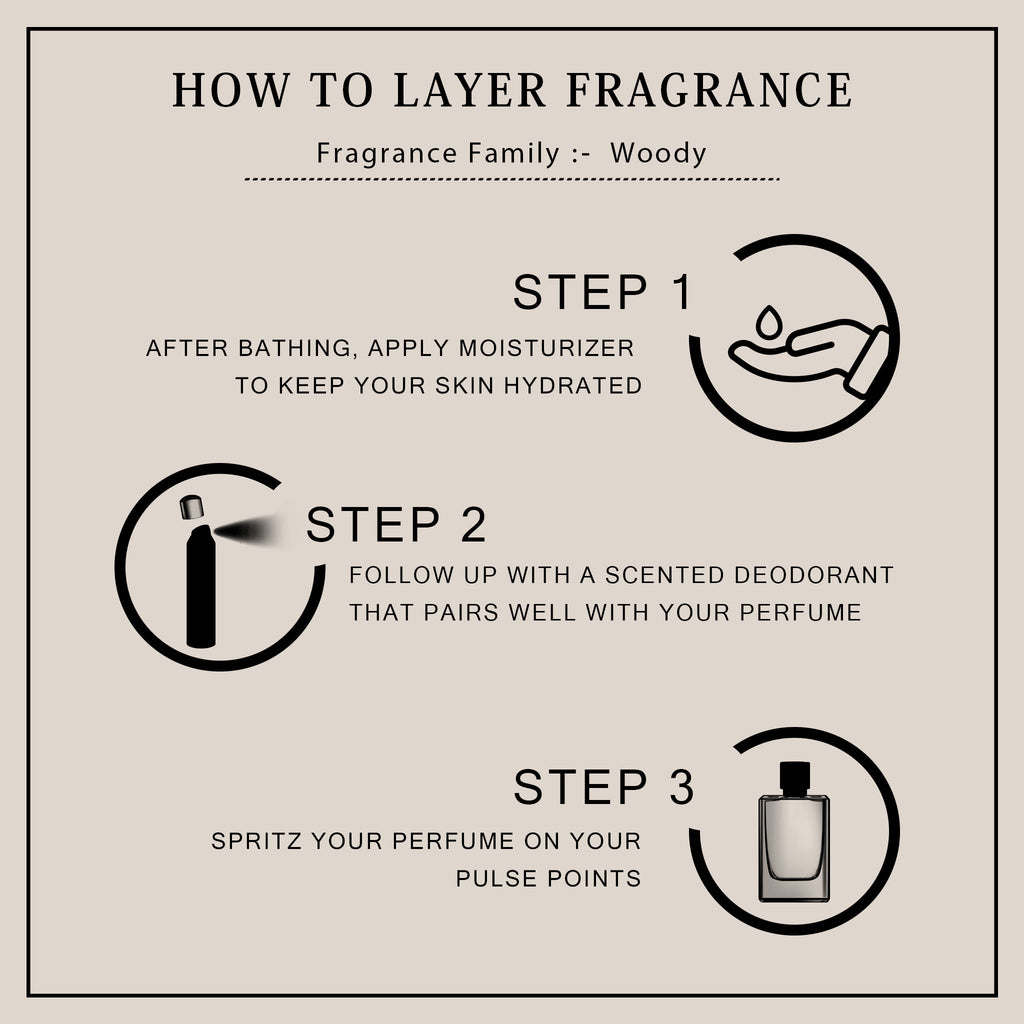 HOW TO LAYER FRAGRANCE

Fragrance Family :- Woody

STEP 1

AFTER BATHING, APPLY MOISTURIZER TO KEEP YOUR SKIN HYDRATED

STEP 2

FOLLOW UP WITH A SCENTED DEODORANT THAT PAIRS WELL WITH YOUR PERFUME

STEP 3

SPRITZ YOUR PERFUME ON YOUR PULSE POINTS