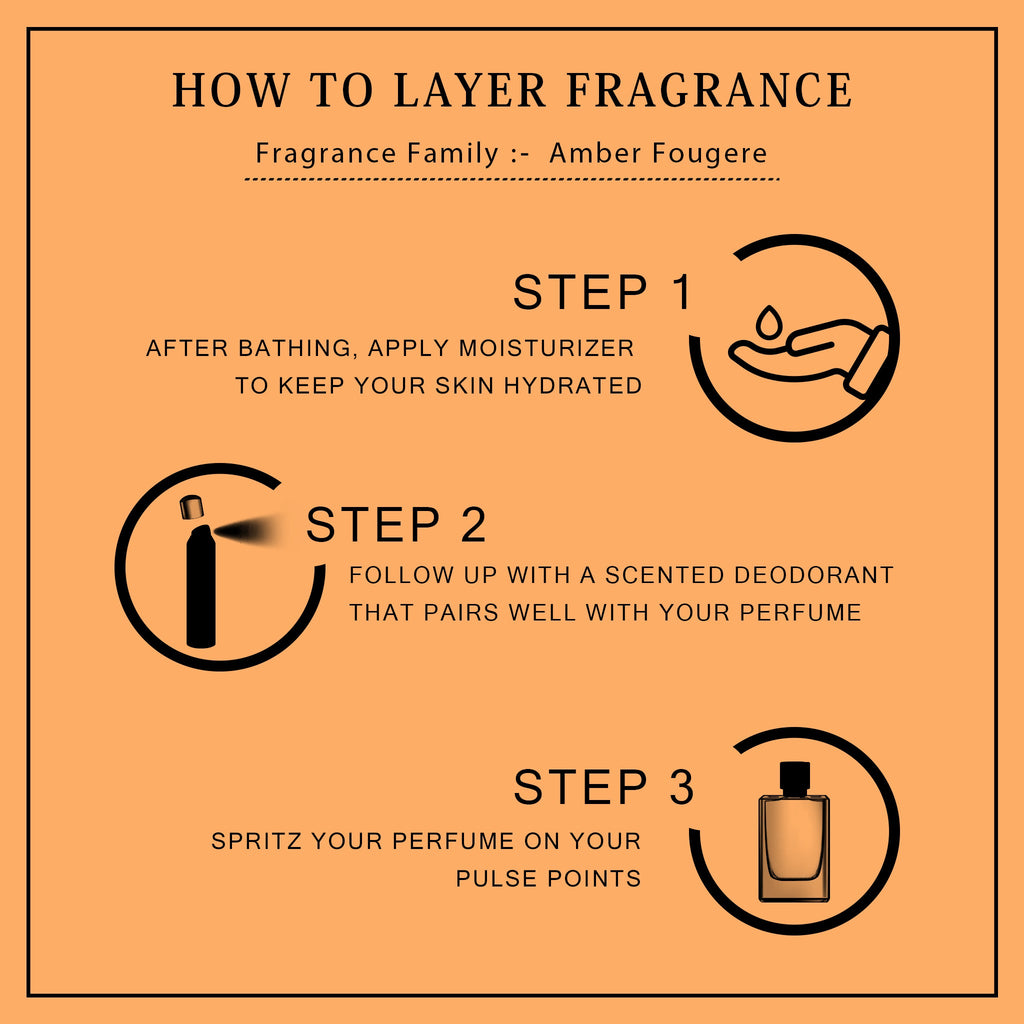 HOW TO LAYER FRAGRANCE

Fragrance Family :- Amber Fougere

STEP 1

AFTER BATHING, APPLY MOISTURIZER TO KEEP YOUR SKIN HYDRATED

STEP 2

FOLLOW UP WITH A SCENTED DEODORANT THAT PAIRS WELL WITH YOUR PERFUME

STEP 3

SPRITZ YOUR PERFUME ON YOUR PULSE POINTS