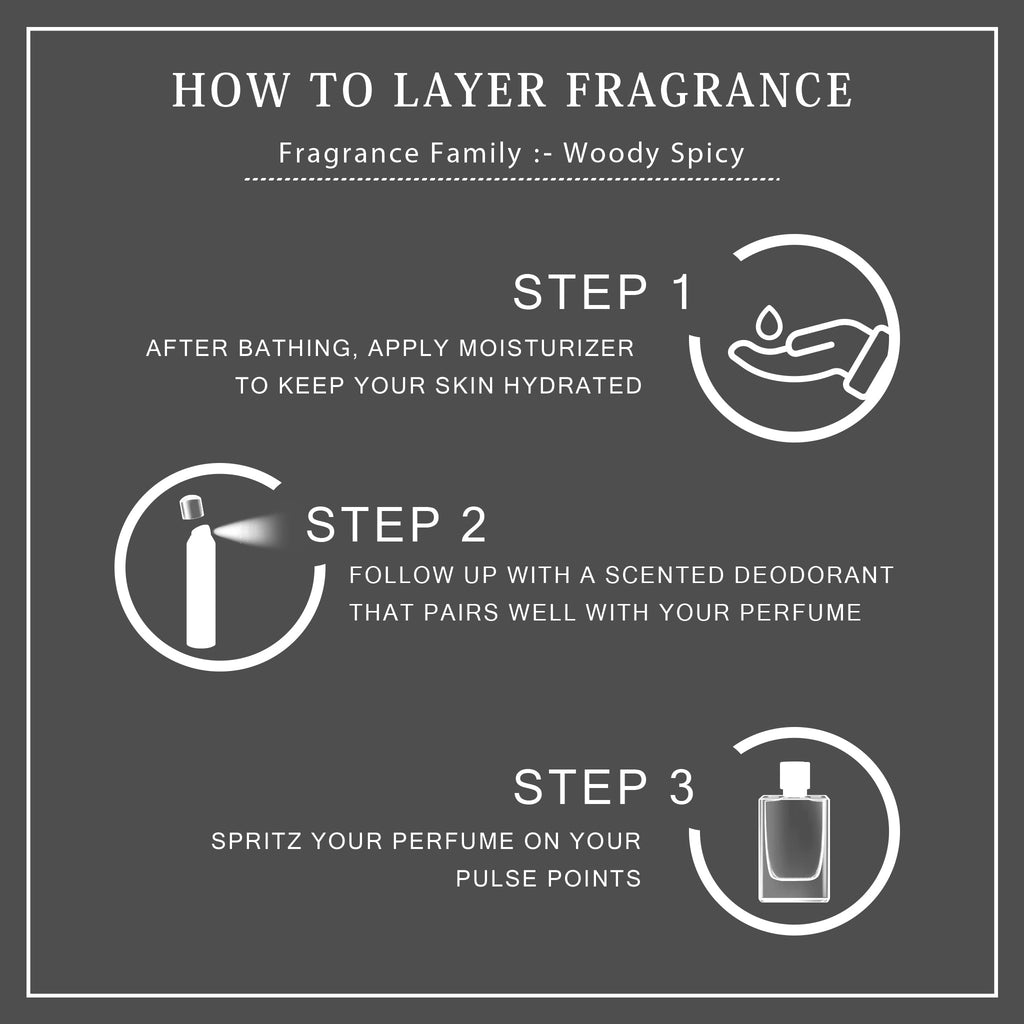 HOW TO LAYER FRAGRANCE

Fragrance Family :- Woody Spicy

STEP 1

AFTER BATHING, APPLY MOISTURIZER TO KEEP YOUR SKIN HYDRATED

STEP 2

FOLLOW UP WITH A SCENTED DEODORANT THAT PAIRS WELL WITH YOUR PERFUME

STEP 3

SPRITZ YOUR PERFUME ON YOUR PULSE POINTS