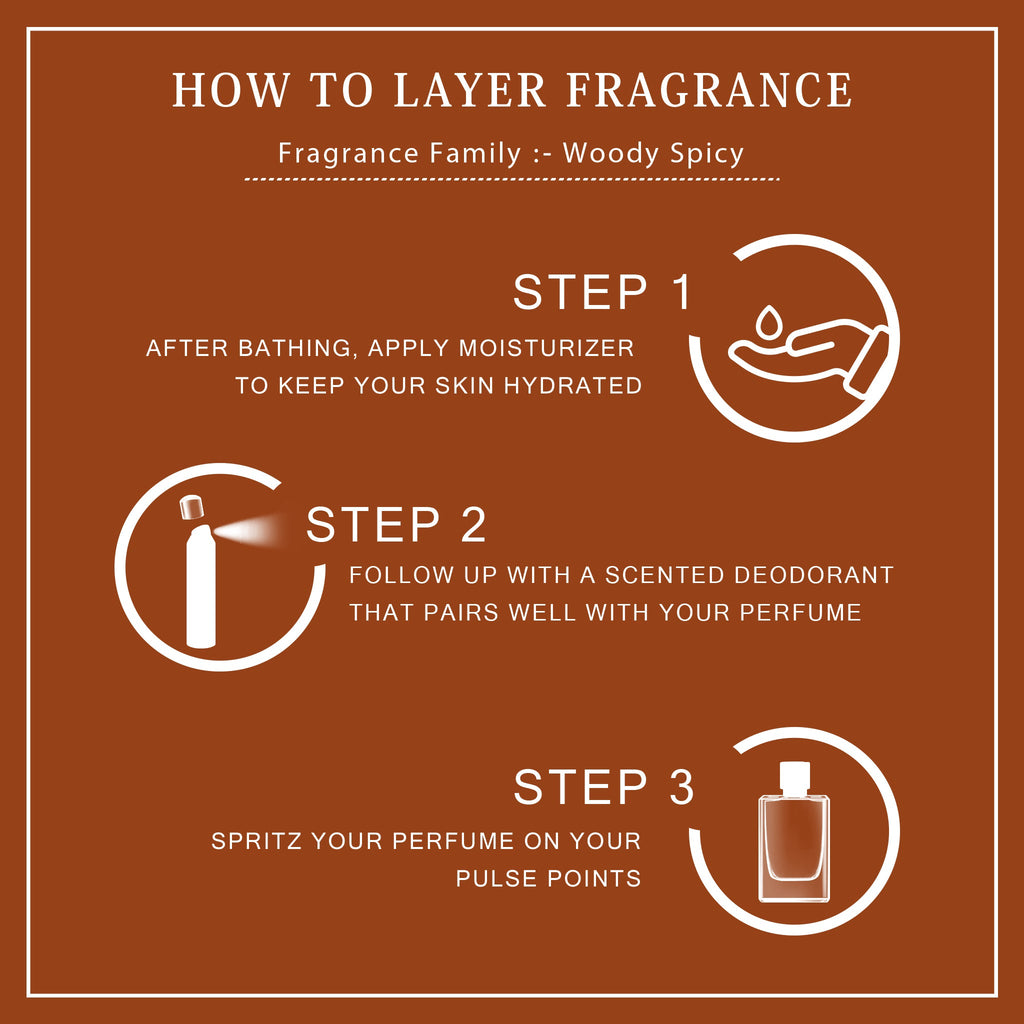 HOW TO LAYER FRAGRANCE

Fragrance Family :- Woody Spicy

STEP 1

AFTER BATHING, APPLY MOISTURIZER TO KEEP YOUR SKIN HYDRATED

STEP 2

FOLLOW UP WITH A SCENTED DEODORANT THAT PAIRS WELL WITH YOUR PERFUME

STEP 3

SPRITZ YOUR PERFUME ON YOUR PULSE POINTS