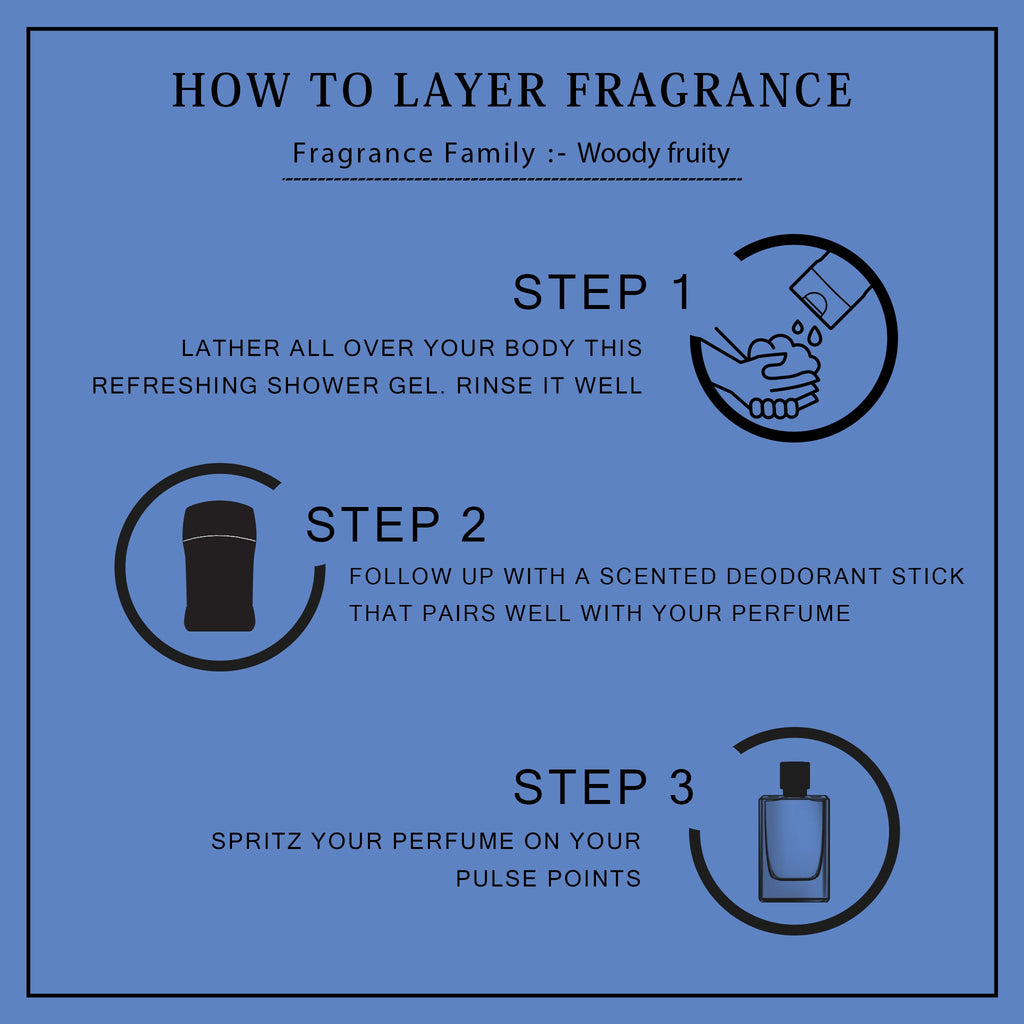 HOW TO LAYER FRAGRANCE

Fragrance Family :- Woody fruity

STEP 1

LATHER ALL OVER YOUR BODY THIS REFRESHING SHOWER GEL. RINSE IT WELL

STEP 2

FOLLOW UP WITH A SCENTED DEODORANT STICK THAT PAIRS WELL WITH YOUR PERFUME

STEP 3

SPRITZ YOUR PERFUME ON YOUR PULSE POINTS