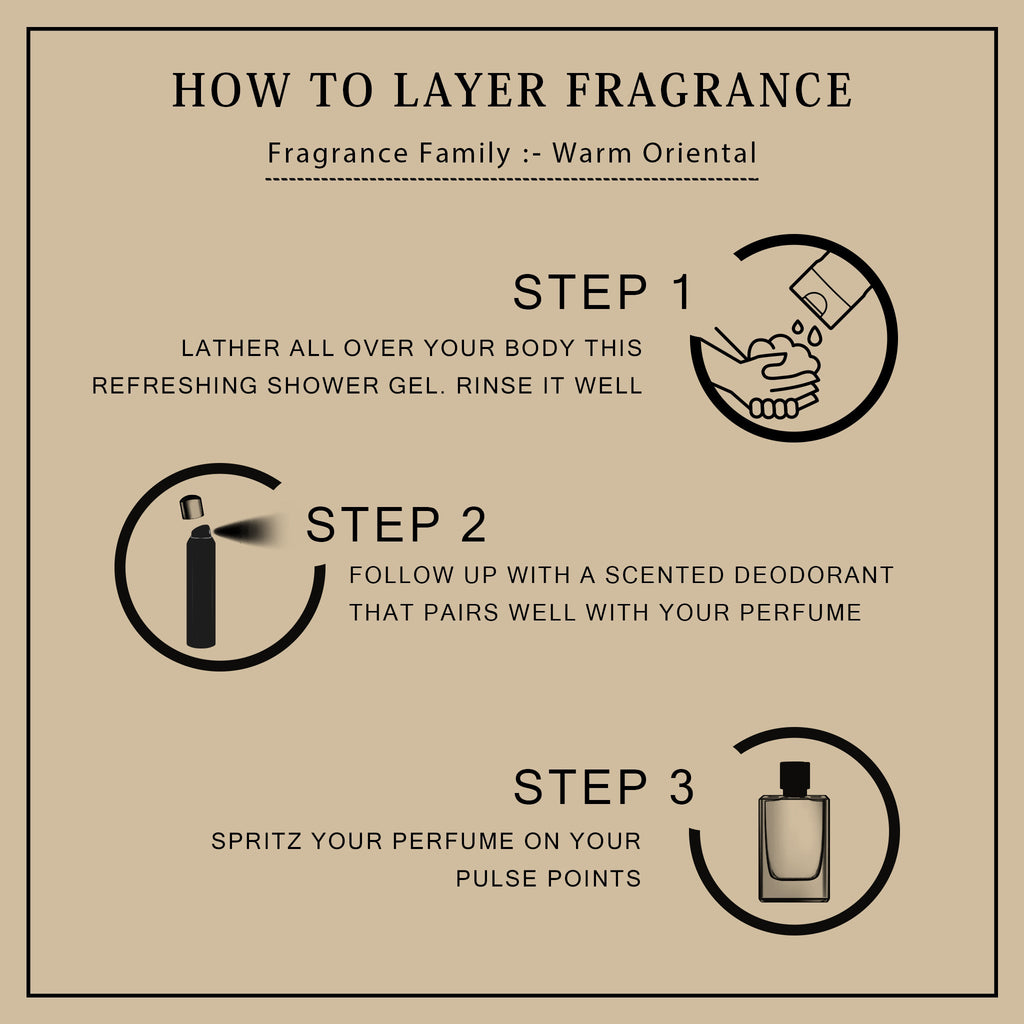 HOW TO LAYER FRAGRANCE

Fragrance Family :- Warm Oriental

STEP 1

LATHER ALL OVER YOUR BODY THIS REFRESHING SHOWER GEL. RINSE IT WELL

STEP 2

FOLLOW UP WITH A SCENTED DEODORANT THAT PAIRS WELL WITH YOUR PERFUME

STEP 3

SPRITZ YOUR PERFUME ON YOUR PULSE POINTS