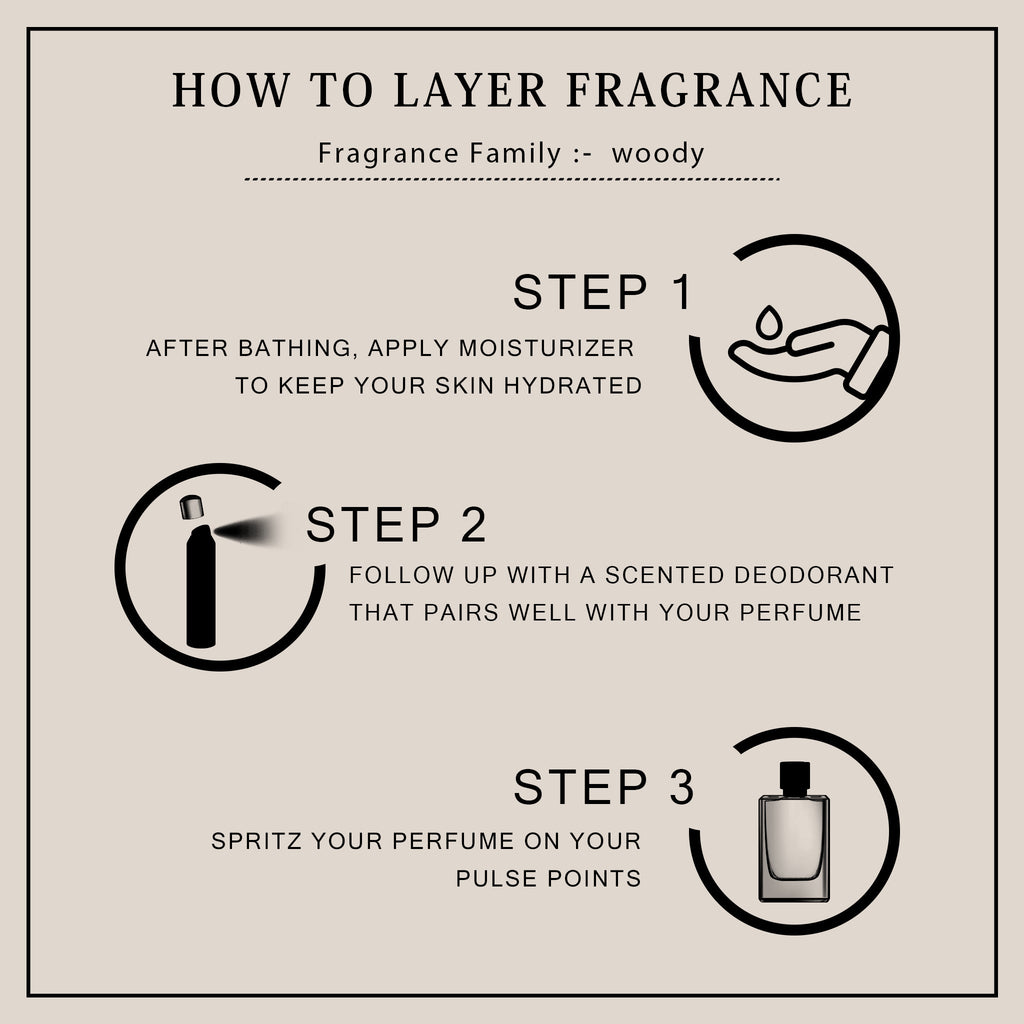 HOW TO LAYER FRAGRANCE

Fragrance Family :- woody

STEP 1

AFTER BATHING, APPLY MOISTURIZER TO KEEP YOUR SKIN HYDRATED

STEP 2

FOLLOW UP WITH A SCENTED DEODORANT THAT PAIRS WELL WITH YOUR PERFUME

STEP 3

SPRITZ YOUR PERFUME ON YOUR PULSE POINTS