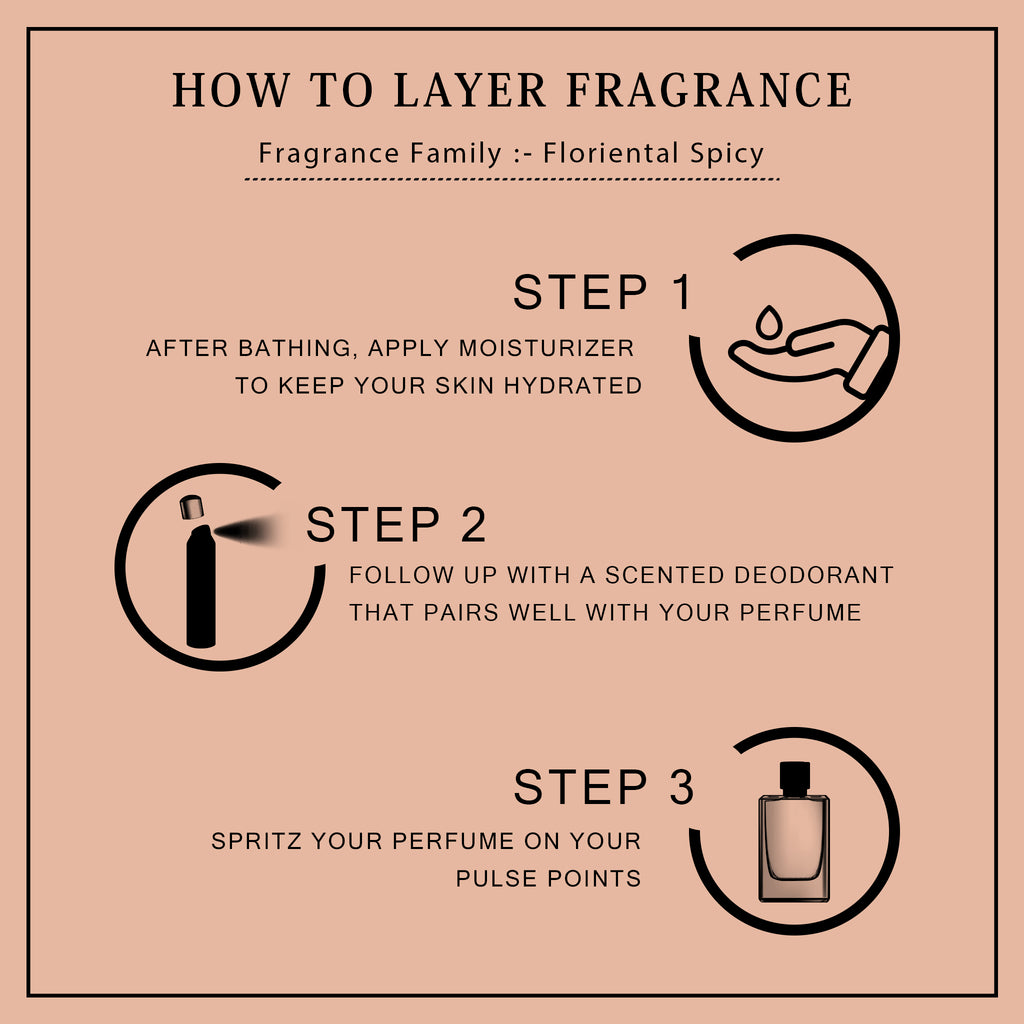 HOW TO LAYER FRAGRANCE

Fragrance Family :- Floriental Spicy

STEP 1

AFTER BATHING, APPLY MOISTURIZER TO KEEP YOUR SKIN HYDRATED

STEP 2

FOLLOW UP WITH A SCENTED DEODORANT THAT PAIRS WELL WITH YOUR PERFUME

STEP 3

SPRITZ YOUR PERFUME ON YOUR PULSE POINTS