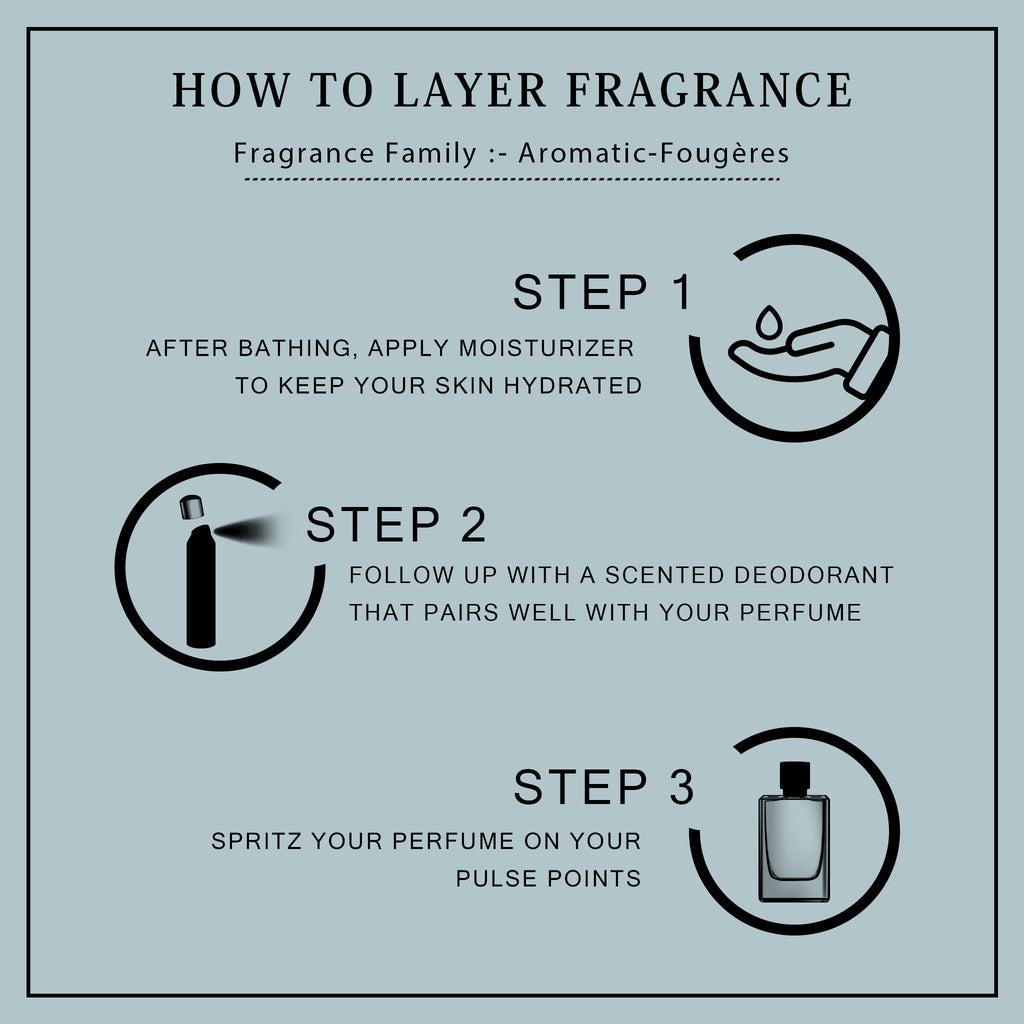 HOW TO LAYER FRAGRANCE

Fragrance Family :- Aromatic-Fougères

STEP 1

AFTER BATHING, APPLY MOISTURIZER TO KEEP YOUR SKIN HYDRATED

STEP 2

FOLLOW UP WITH A SCENTED DEODORANT THAT PAIRS WELL WITH YOUR PERFUME

STEP 3

SPRITZ YOUR PERFUME ON YOUR PULSE POINTS