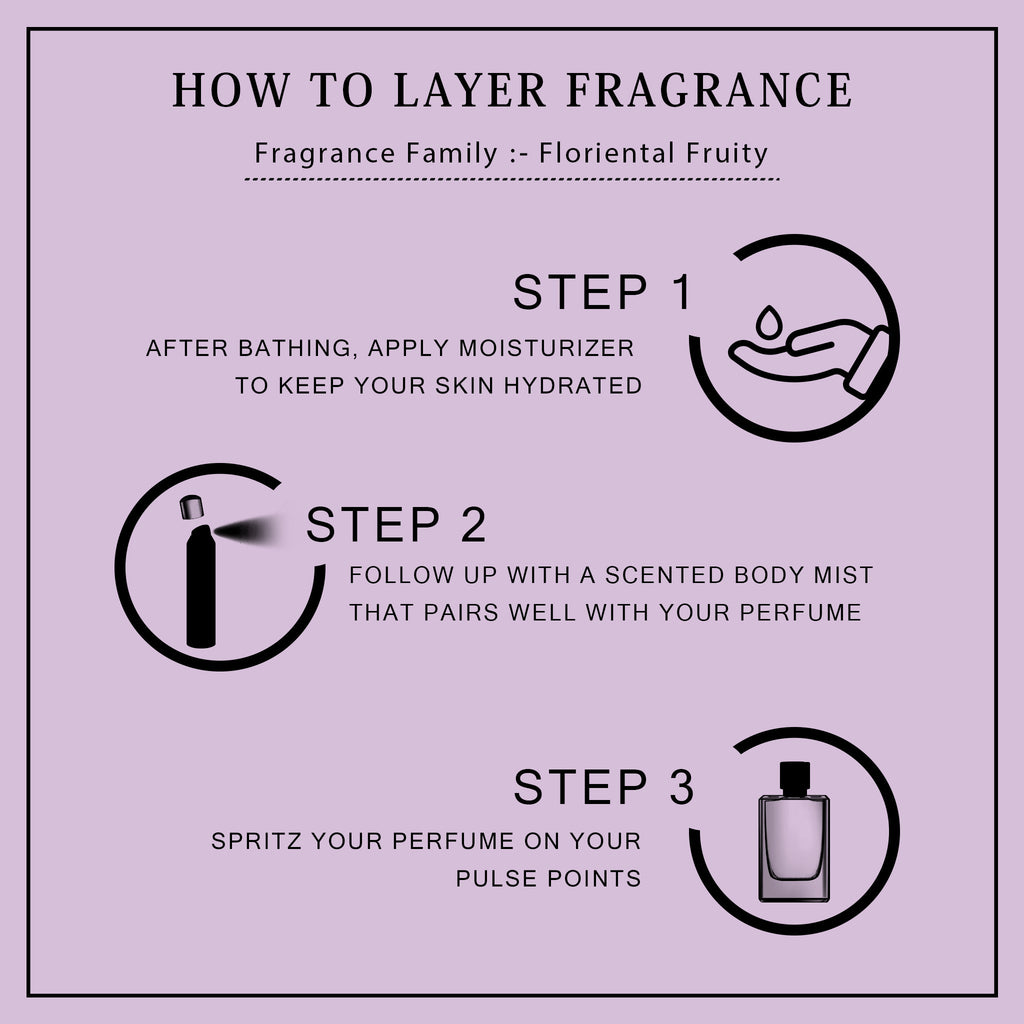 HOW TO LAYER FRAGRANCE

Fragrance Family :- Floriental Fruity

STEP 1

AFTER BATHING, APPLY MOISTURIZER TO KEEP YOUR SKIN HYDRATED

STEP 2

FOLLOW UP WITH A SCENTED BODY MIST THAT PAIRS WELL WITH YOUR PERFUME

STEP 3

SPRITZ YOUR PERFUME ON YOUR PULSE POINTS